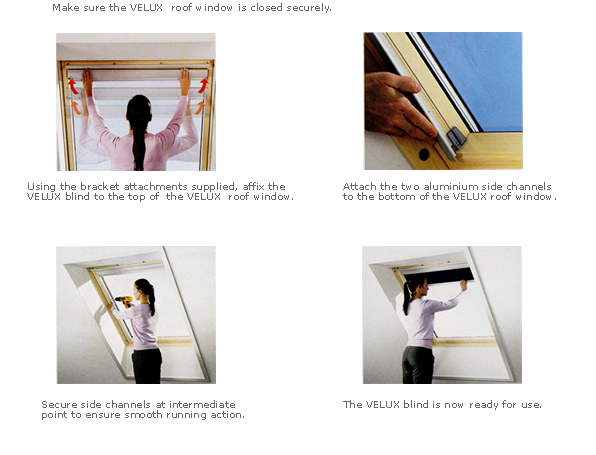 Make sure the VELUX roof window is closed securely.

Using the bracket attachments supplied, affix the VELUX blind to the top of the VELUX roof window.

Attach the two aluminium side channels to the bottom of the VELUX roof window.

Secure side channels at intermediate point to ensure smooth running action.

The VELUX blind is now ready for use.